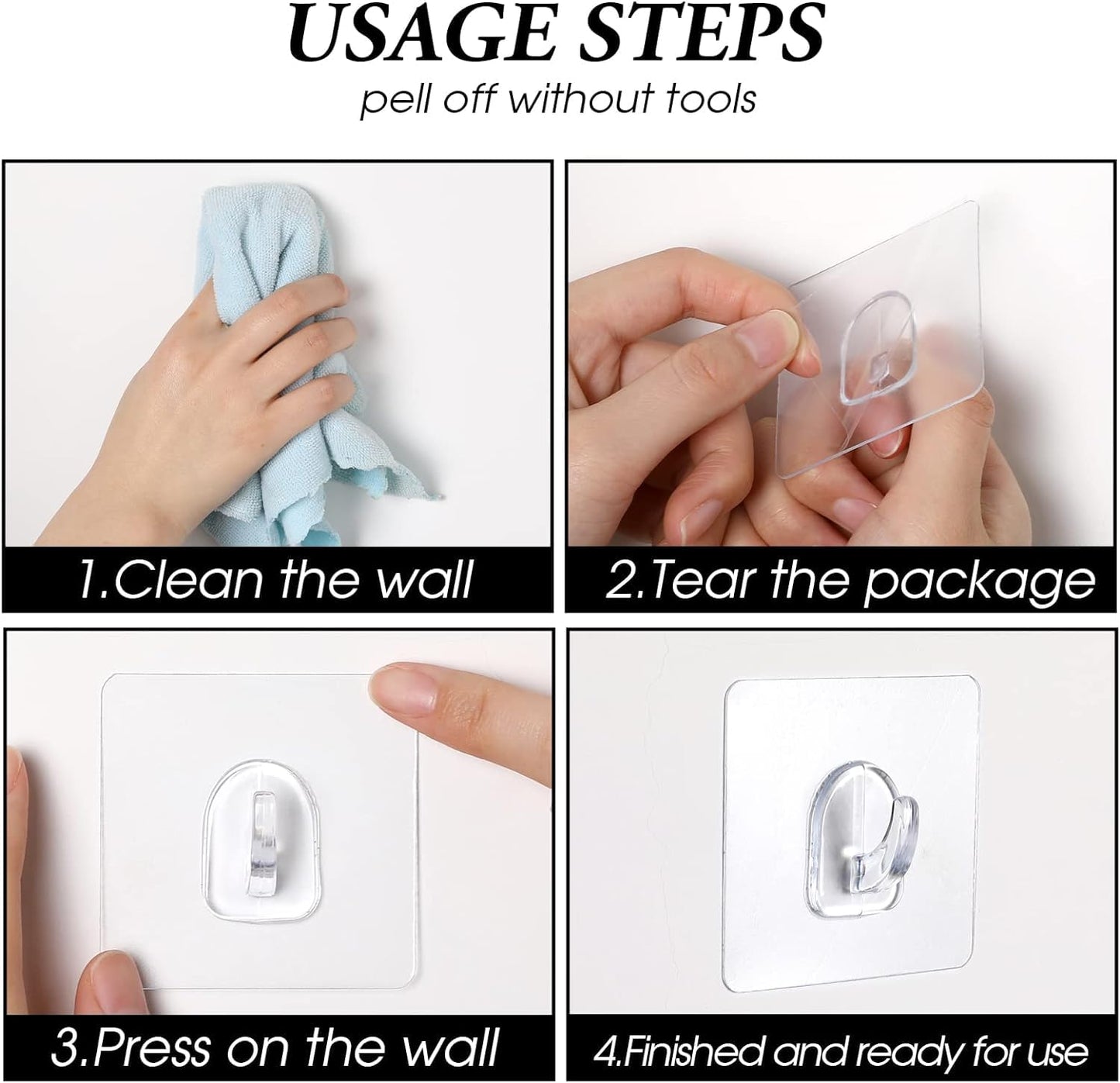 USAGE STEPS

pell off without tools

1.Clean the wall

2.Tear the package

3.Press on the wall

4.Finished and ready for use